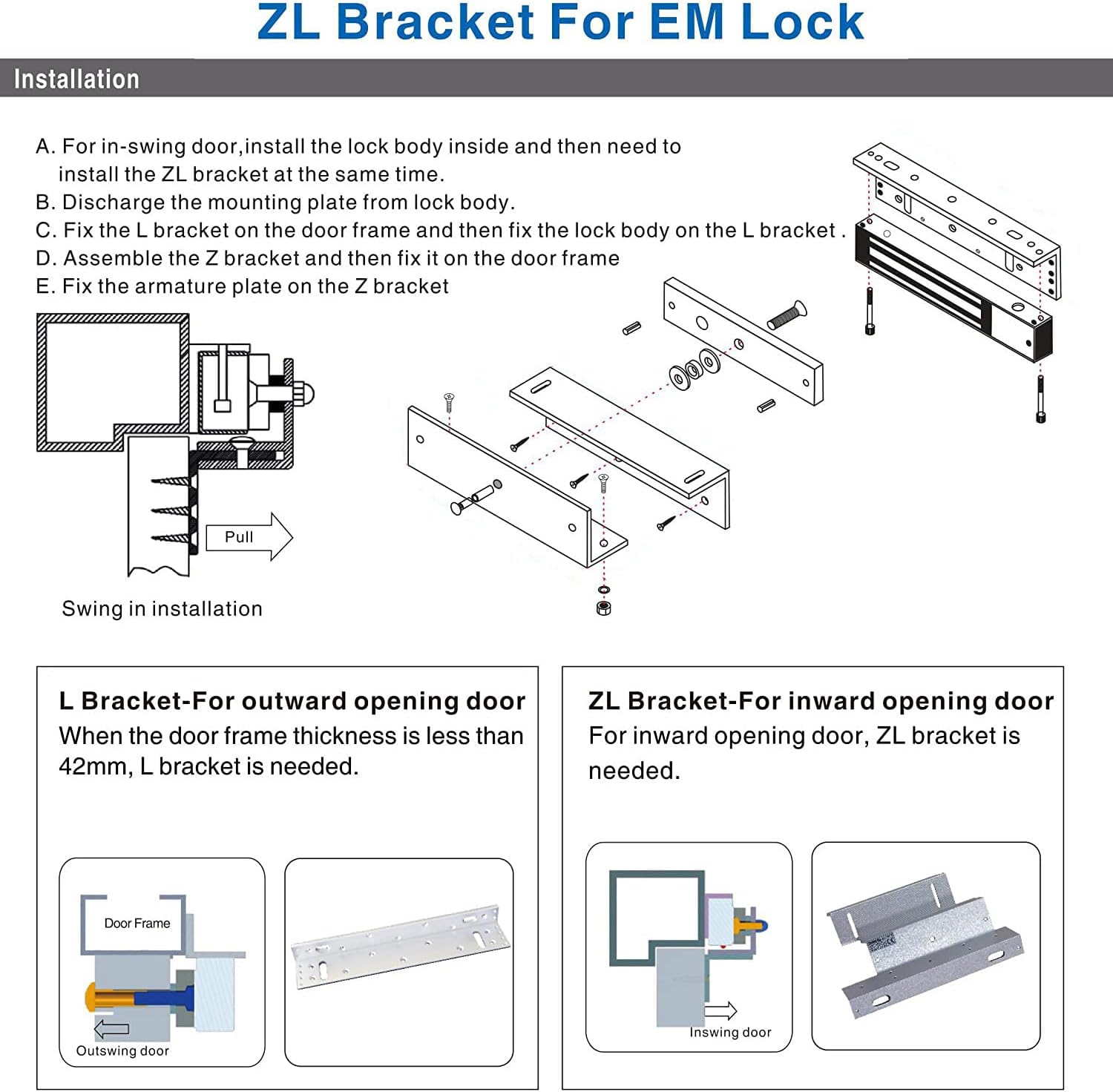 ZL Bracket For EM Lock

Installation

A. For in-swing door,install the lock body inside and then need to install the ZL bracket at the same time.
B. Discharge the mounting plate from lock body.
C. Fix the L bracket on the door frame and then fix the lock body on the L bracket .
D. Assemble the Z bracket and then fix it on the door frame
E. Fix the armature plate on the Z bracket

Pull

Swing in installation

L Bracket-For outward opening door
When the door frame thickness is less than 42mm, L bracket is needed.

Door Frame

Outswing door

ZL Bracket-For inward opening door
For inward opening door, ZL bracket is needed.

Inswing door