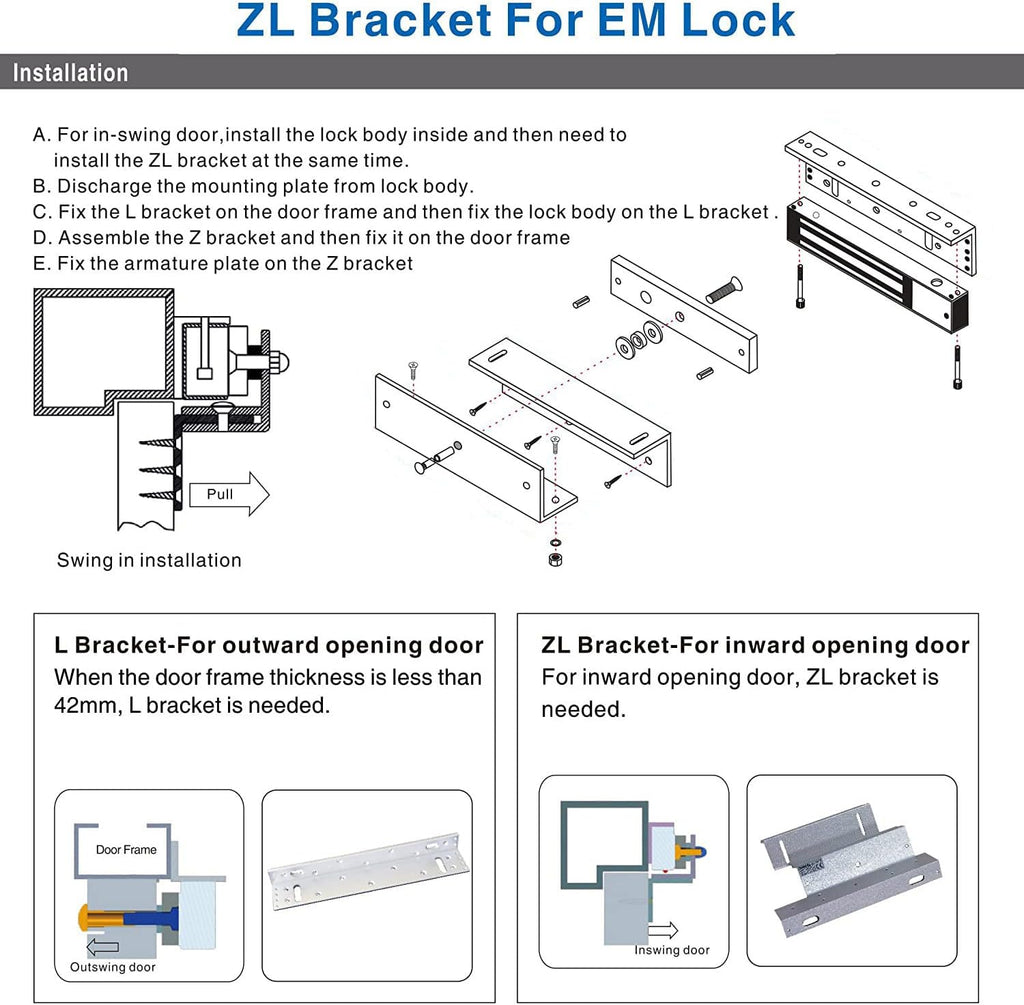 ZL Bracket For EM Lock

Installation

A. For in-swing door,install the lock body inside and then need to install the ZL bracket at the same time.
B. Discharge the mounting plate from lock body.
C. Fix the L bracket on the door frame and then fix the lock body on the L bracket .
D. Assemble the Z bracket and then fix it on the door frame
E. Fix the armature plate on the Z bracket

Pull

Swing in installation

L Bracket-For outward opening door
When the door frame thickness is less than 42mm, L bracket is needed.

Door Frame

Outswing door

ZL Bracket-For inward opening door
For inward opening door, ZL bracket is needed.

Inswing door